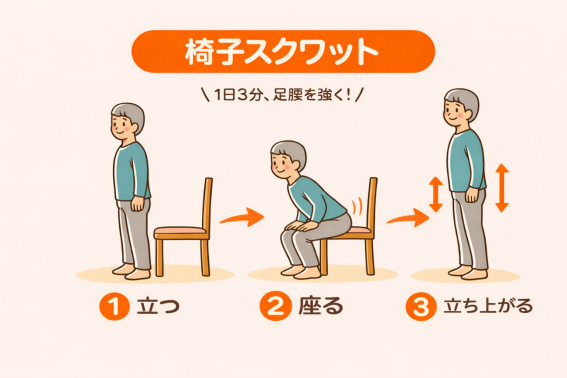 椅子スクワット

＼1日3分、足腰を強く！／

1 立つ

2 座る

3 立ち上がる